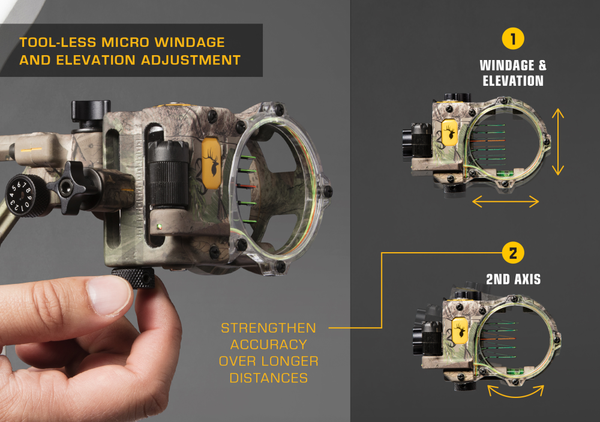 TOOL-LESS MICRO WINDAGE AND ELEVATION ADJUSTMENT

1

WINDAGE & ELEVATION

2

2ND AXIS

STRENGTHEN ACCURACY OVER LONGER DISTANCES