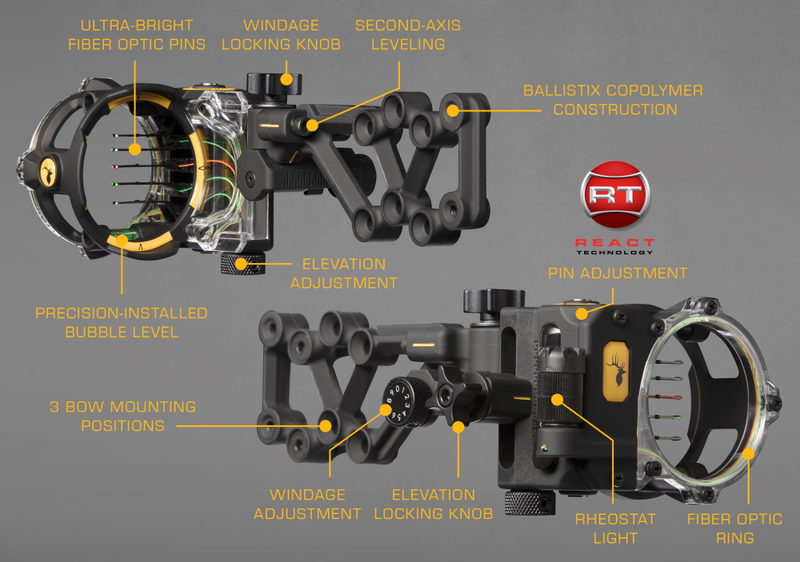 ULTRA-BRIGHT FIBER OPTIC PINS

WINDAGE LOCKING KNOB

SECOND-AXIS LEVELING

BALLISTIX COPOLYMER CONSTRUCTION

RT

REACT TECHNOLOGY

ELEVATION ADJUSTMENT

PIN ADJUSTMENT

PRECISION-INSTALLED BUBBLE LEVEL

3 BOW MOUNTING POSITIONS

8 9 0 1 2 3 4 5

WINDAGE ADJUSTMENT

ELEVATION LOCKING KNOB

RHEOSTAT LIGHT

FIBER OPTIC RING