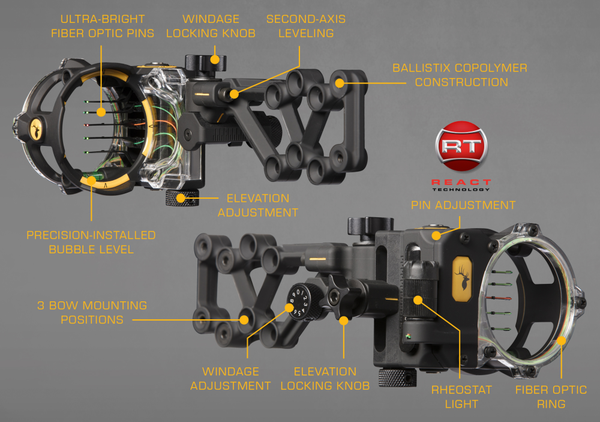 ULTRA-BRIGHT FIBER OPTIC PINS

WINDAGE LOCKING KNOB

SECOND-AXIS LEVELING

BALLISTIX COPOLYMER CONSTRUCTION

RT

REACT TECHNOLOGY

ELEVATION ADJUSTMENT

PRECISION-INSTALLED BUBBLE LEVEL

PIN ADJUSTMENT

3 BOW MOUNTING POSITIONS

WINDAGE ADJUSTMENT

ELEVATION LOCKING KNOB

RHEOSTAT LIGHT

FIBER OPTIC RING