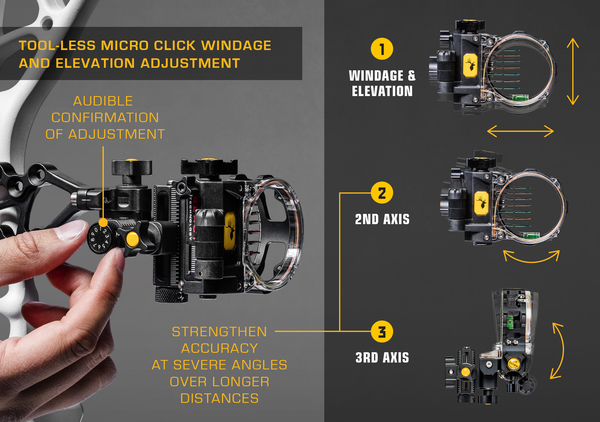 TOOL-LESS MICRO CLICK WINDAGE AND ELEVATION ADJUSTMENT

AUDIBLE CONFIRMATION OF ADJUSTMENT

STRENGTHEN ACCURACY AT SEVERE ANGLES OVER LONGER DISTANCES

1
WINDAGE & ELEVATION

2
2ND AXIS

3
3RD AXIS