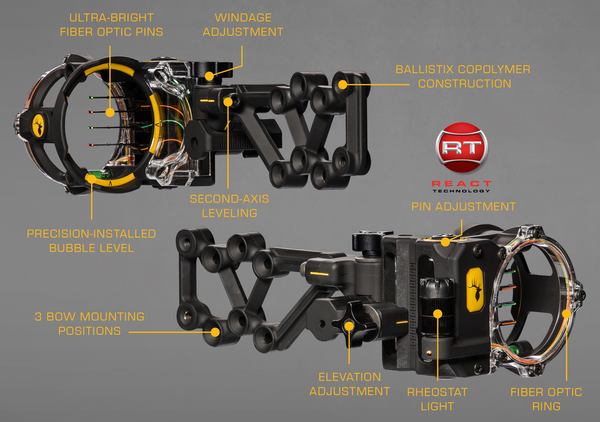 ULTRA-BRIGHT FIBER OPTIC PINS

WINDAGE ADJUSTMENT

BALLISTIX COPOLYMER CONSTRUCTION

RT

REACT TECHNOLOGY

SECOND-AXIS LEVELING

PIN ADJUSTMENT

PRECISION-INSTALLED BUBBLE LEVEL

3 BOW MOUNTING POSITIONS

ELEVATION ADJUSTMENT

RHEOSTAT LIGHT

FIBER OPTIC RING