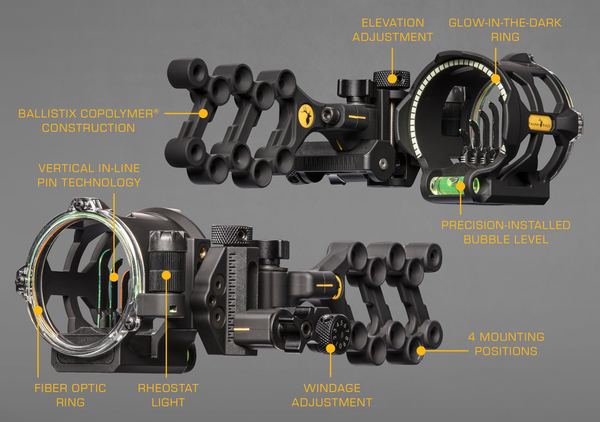 ELEVATION ADJUSTMENT

GLOW-IN-THE-DARK RING

BALLISTIX COPOLYMER® CONSTRUCTION

VERTICAL IN-LINE PIN TECHNOLOGY

PRECISION-INSTALLED BUBBLE LEVEL

4 MOUNTING POSITIONS

FIBER OPTIC RING

RHEOSTAT LIGHT

WINDAGE ADJUSTMENT