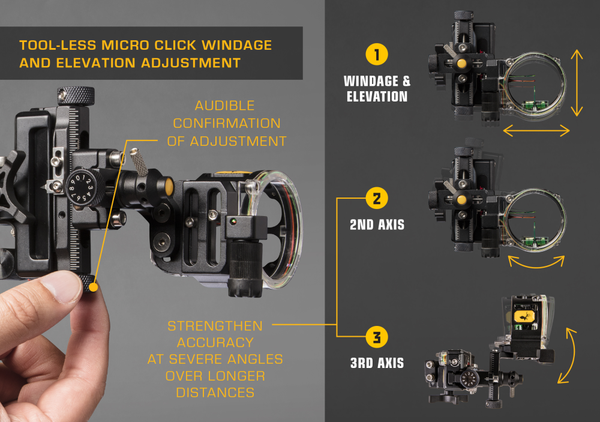 TOOL-LESS MICRO CLICK WINDAGE AND ELEVATION ADJUSTMENT

AUDIBLE CONFIRMATION OF ADJUSTMENT

STRENGTHEN ACCURACY AT SEVERE ANGLES OVER LONGER DISTANCES

1
WINDAGE & ELEVATION

2
2ND AXIS

3
3RD AXIS